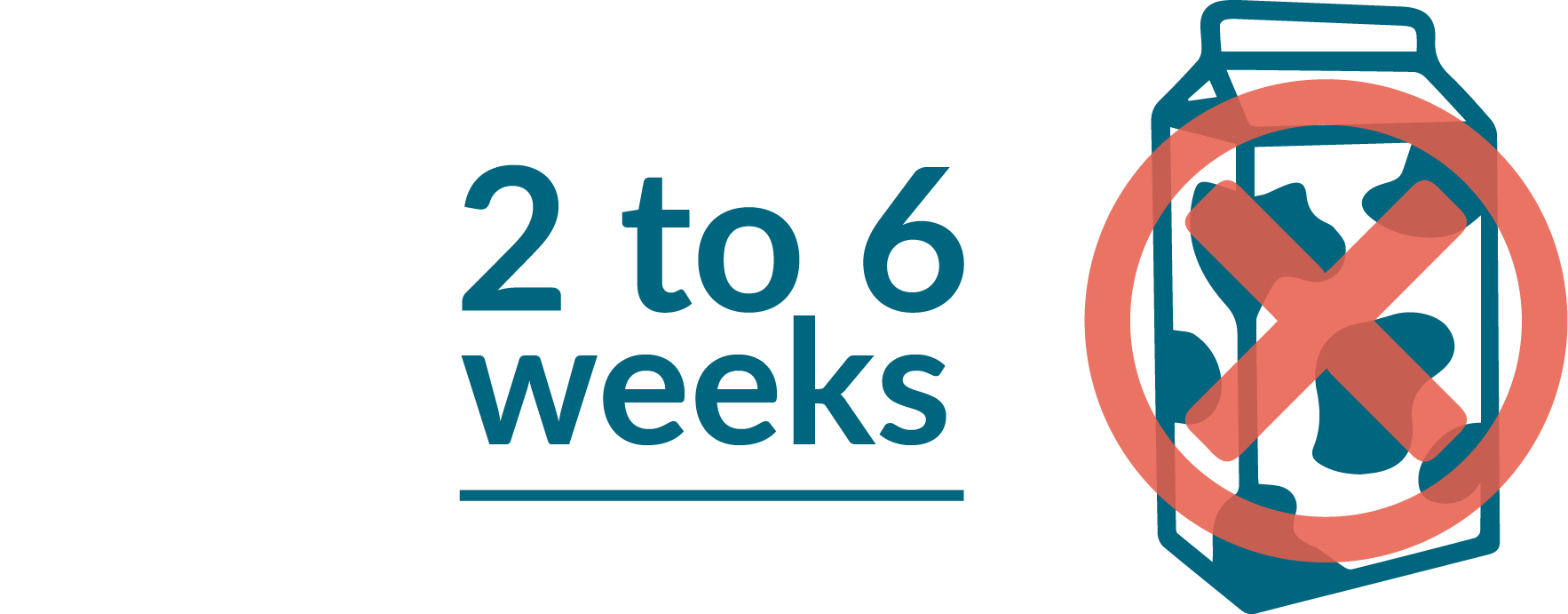 2 to 6 weeks