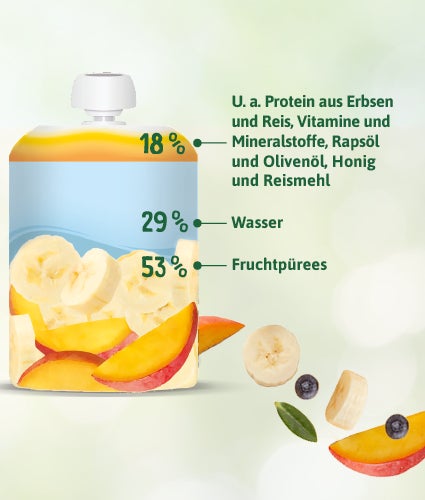 18 %

U. a. Protein aus Erbsen und Reis, Vitamine und Mineralstoffe, Rapsöl und Olivenöl, Honig und Reismehl

29 %

Wasser

53 %

Fruchtpürees